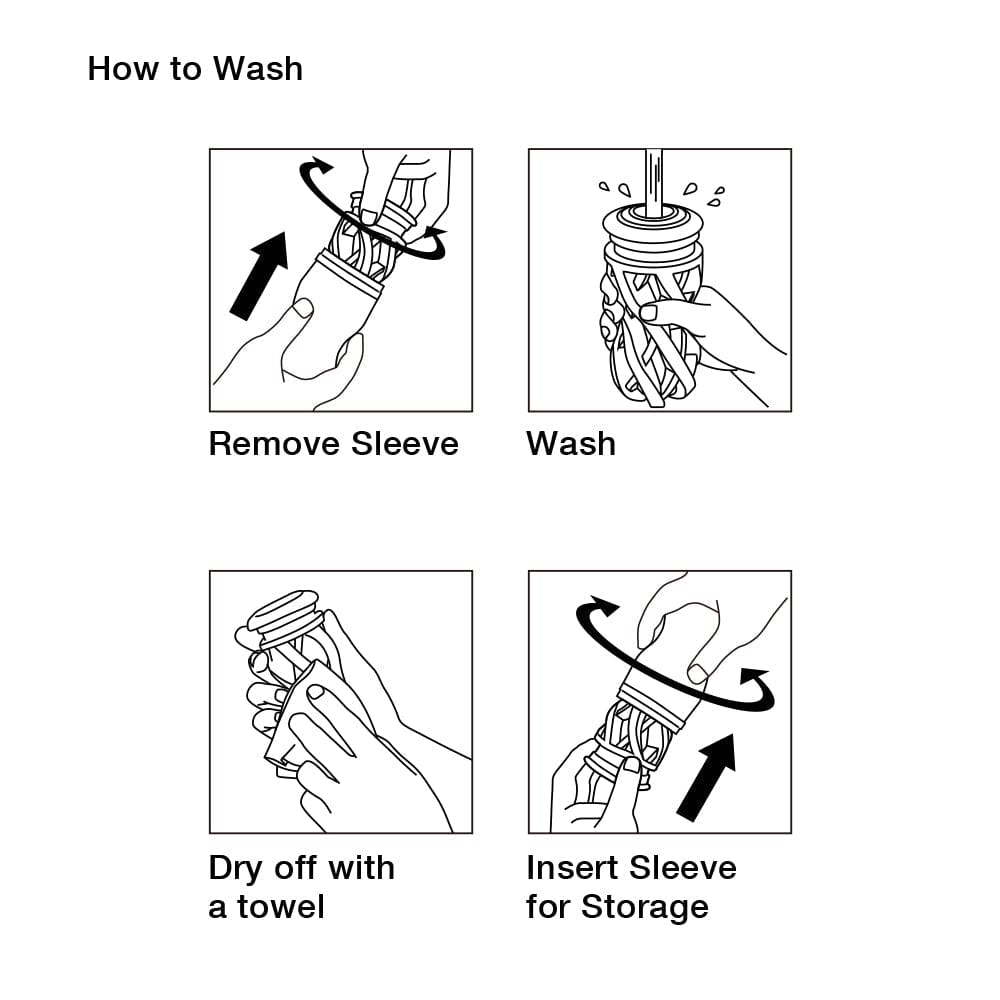 How to Wash

Remove Sleeve

Wash

Dry off with a towel

Insert Sleeve for Storage